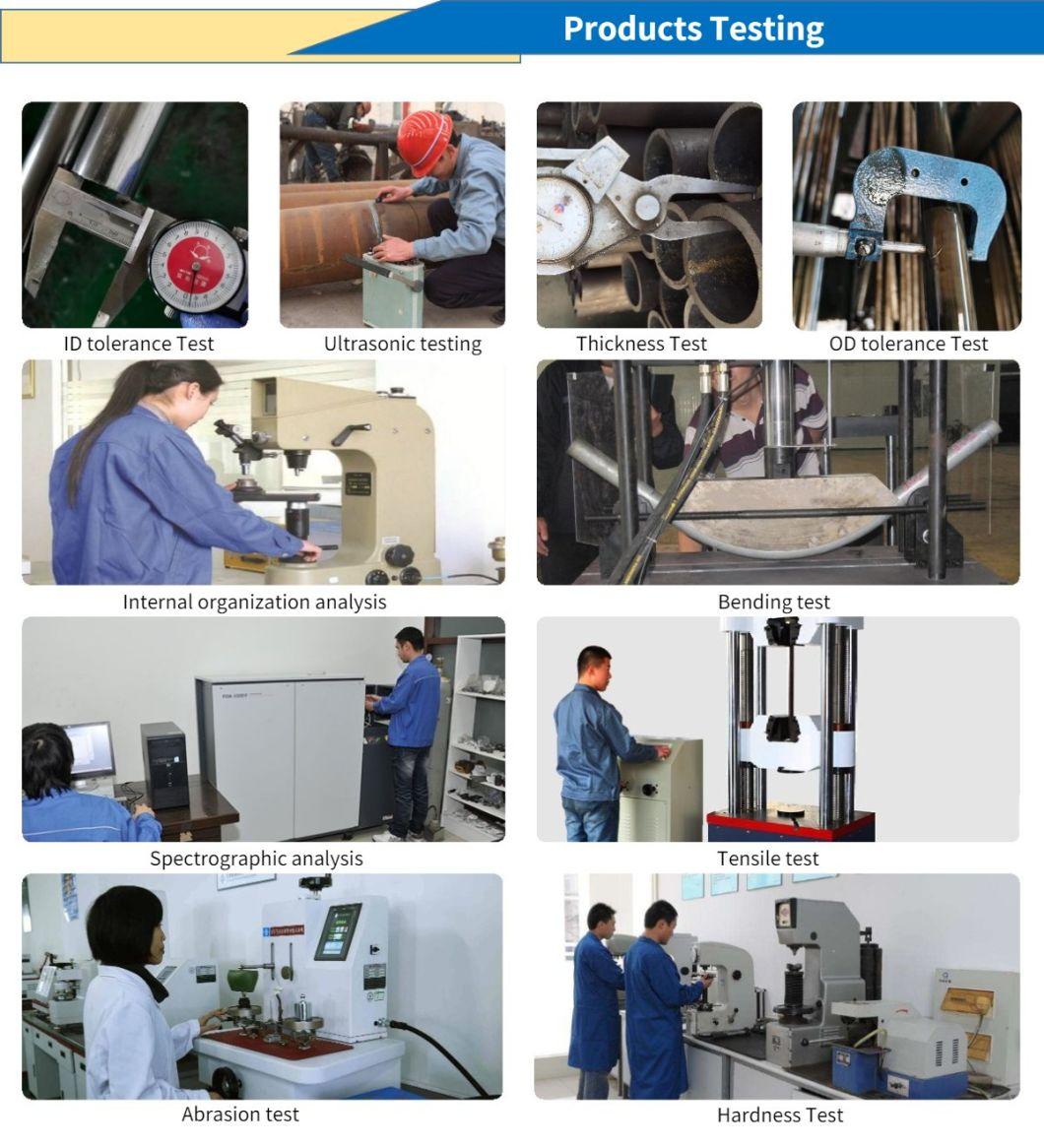 Products Testing

ID tolerance Test

Ultrasonic testing

Thickness Test

OD tolerance Test

Internal organization analysis

Bending test

Spectrographic analysis

Tensile test

Abrasion test

Hardness Test