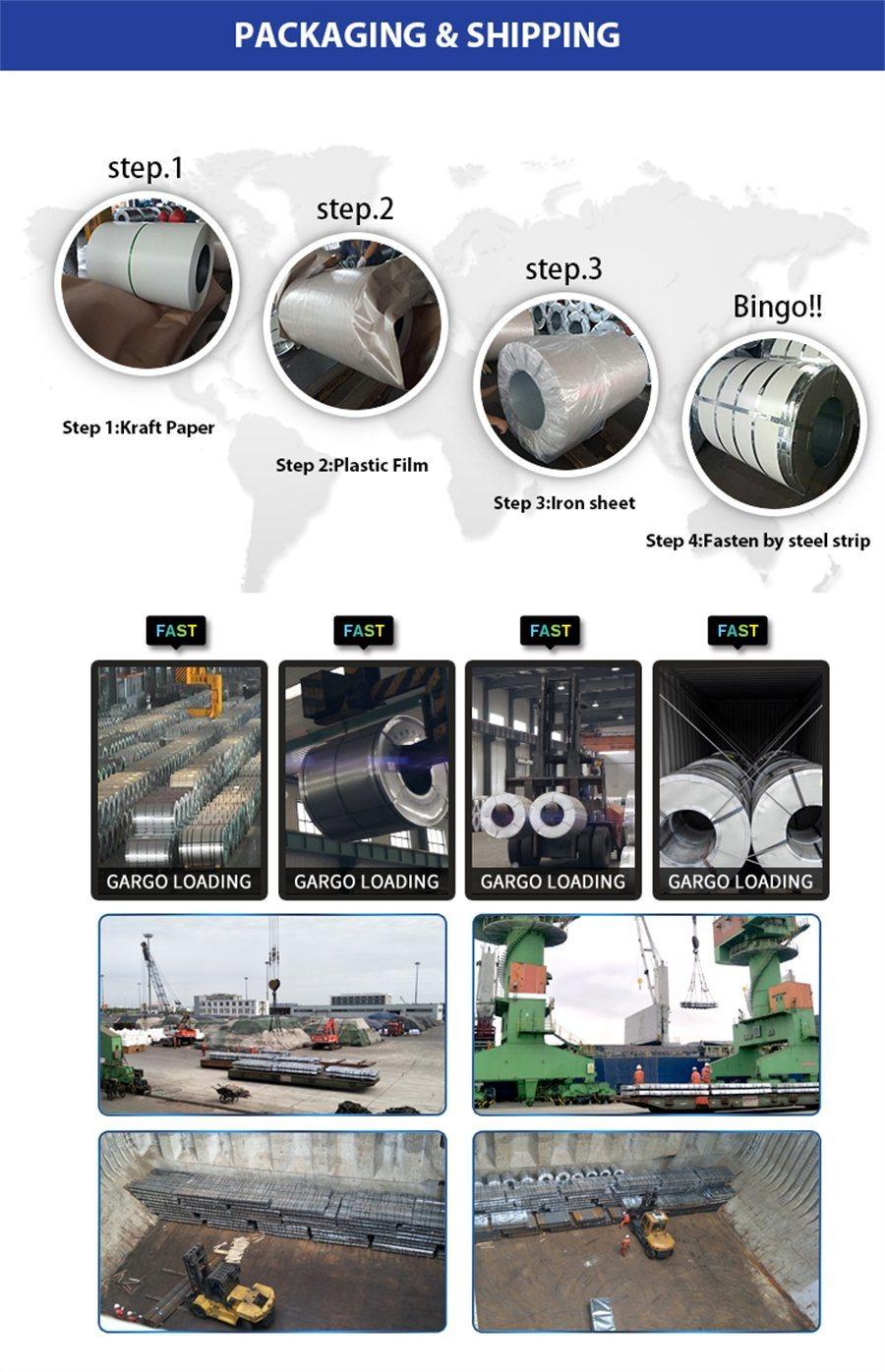 PACKAGING & SHIPPING

step.1

step.2

step.3

Bingo!!

Step 1:Kraft Paper

Step 2:Plastic Film

Step 3:Iron sheet

Step 4:Fasten by steel strip

FAST

FAST

FAST

FAST

GARGO LOADING

GARGO LOADING

GARGO LOADING

GARGO LOADING