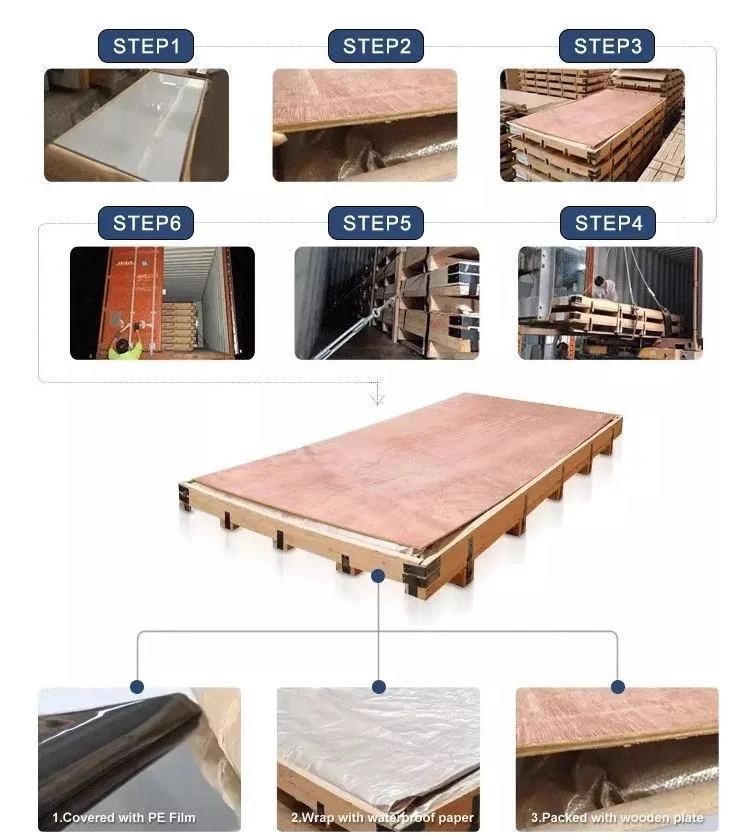 STEP1
STEP2
STEP3
STEP6
STEP5
STEP4

1.Covered with PE Film
2.Wrap with waterproof paper
3.Packed with wooden plate