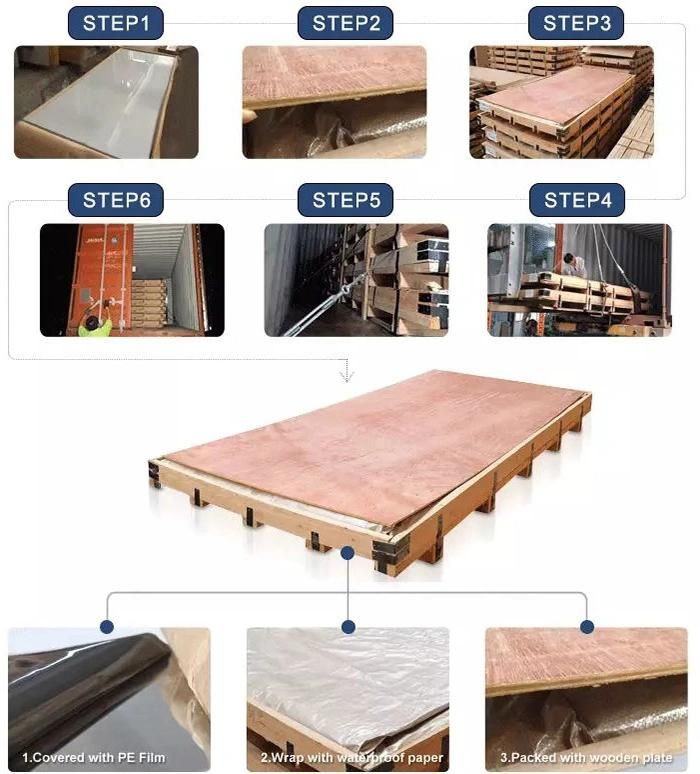 STEP1

STEP2

STEP3

STEP6

STEP5

STEP4

1.Covered with PE Film

2.Wrap with waterproof paper

3.Packed with wooden plate